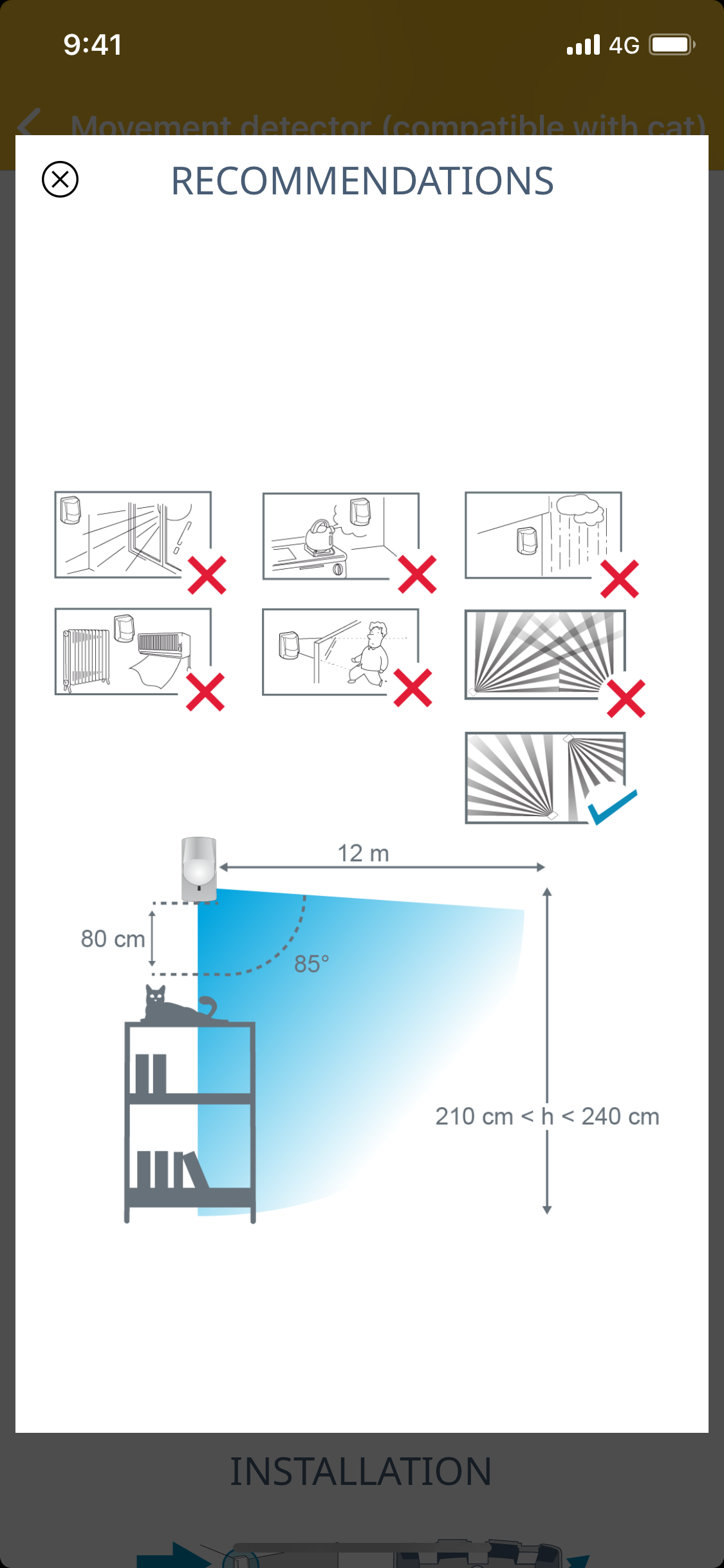 9:41
4G

Movement detector (compatible with cat)

RECOMMENDATIONS

12 m

80 cm

85°

210 cm < h < 240 cm

INSTALLATION